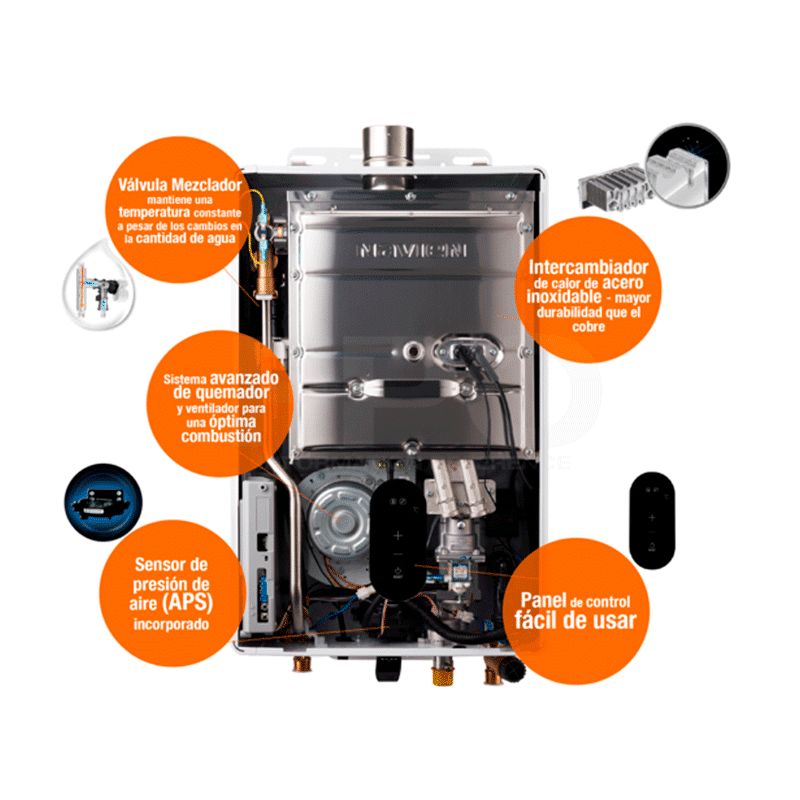 Válvula Mezclador mantiene una temperatura constante a pesar de los cambios en la cantidad de agua

NAVIEN

Intercambiador de calor de acero inoxidable - mayor durabilidad que el cobre

Sistema avanzado de quemador y ventilador para una óptima combustión

Sensor de presión de aire (APS) incorporado

Panel de control fácil de usar