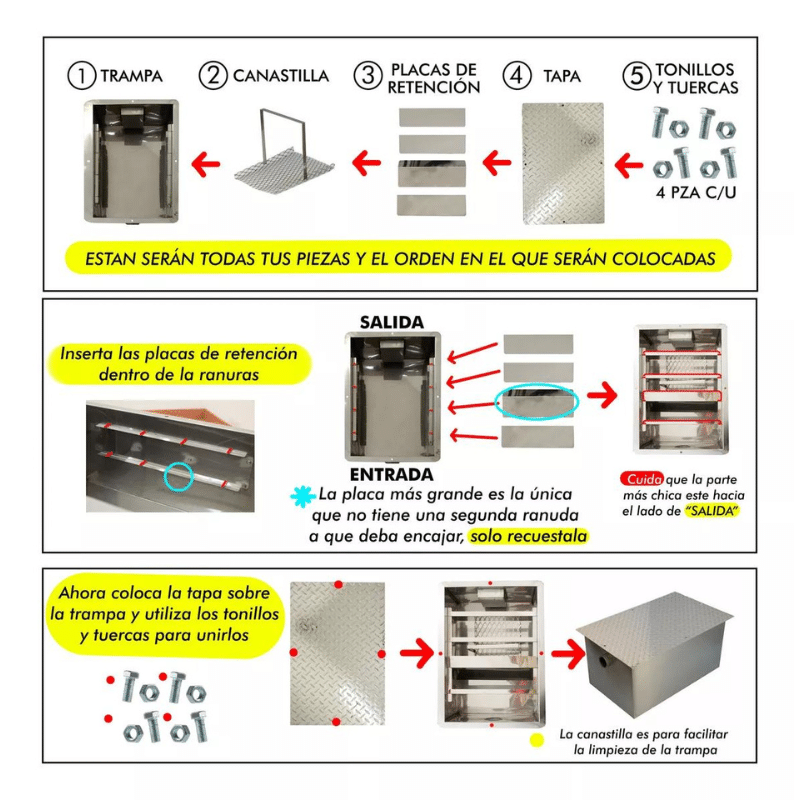 ① TRAMPA ② CANASTILLA ③ PLACAS DE RETENCIÓN ④ TAPA ⑤ TONILLOS Y TUERCAS

4 PZA C/U

ESTAN SERÁN TODAS TUS PIEZAS Y EL ORDEN EN EL QUE SERÁN COLOCADAS

Inserta las placas de retención dentro de la ranuras

SALIDA

ENTRADA

La placa más grande es la única que no tiene una segunda ranuda a que deba encajar, solo recuestala

Cuida que la parte más chica este hacia el lado de "SALIDA"

Ahora coloca la tapa sobre la trampa y utiliza los tonillos y tuercas para unirlos

La canastilla es para facilitar la limpieza de la trampa