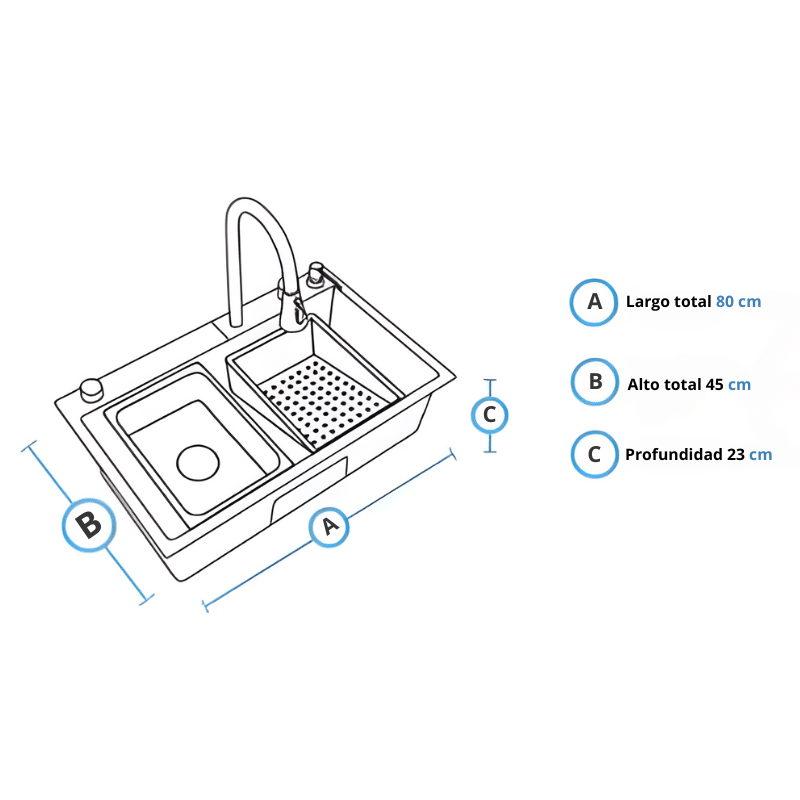 B

A

C

A Largo total 80 cm

B Alto total 45 cm

C Profundidad 23 cm