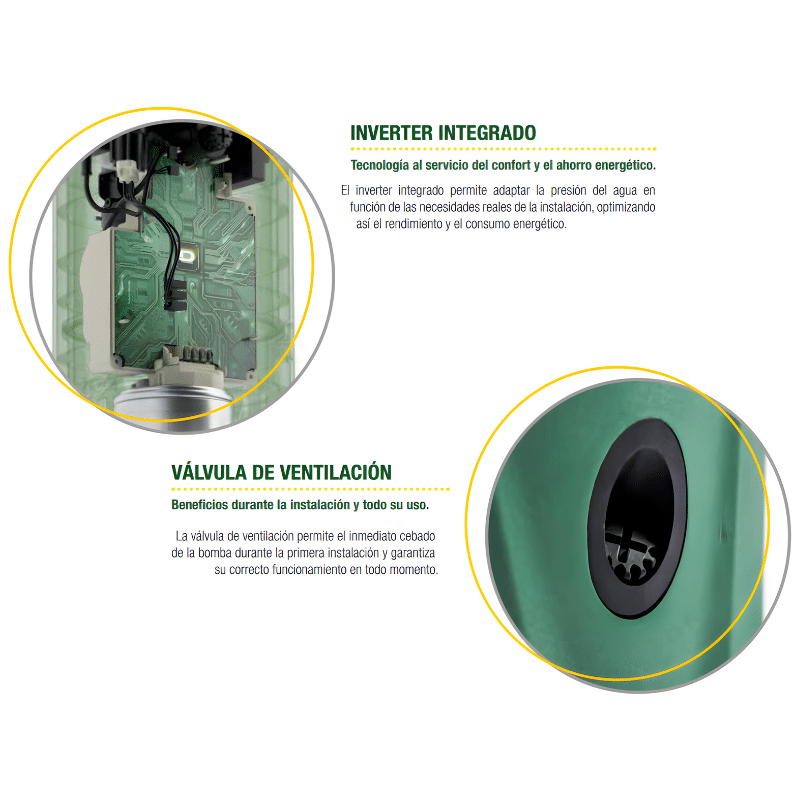 INVERTER INTEGRADO

Tecnología al servicio del confort y el ahorro energético.

El inverter integrado permite adaptar la presión del agua en función de las necesidades reales de la instalación, optimizando así el rendimiento y el consumo energético.

VÁLVULA DE VENTILACIÓN

Beneficios durante la instalación y todo su uso.

La válvula de ventilación permite el inmediato cebado de la bomba durante la primera instalación y garantiza su correcto funcionamiento en todo momento.