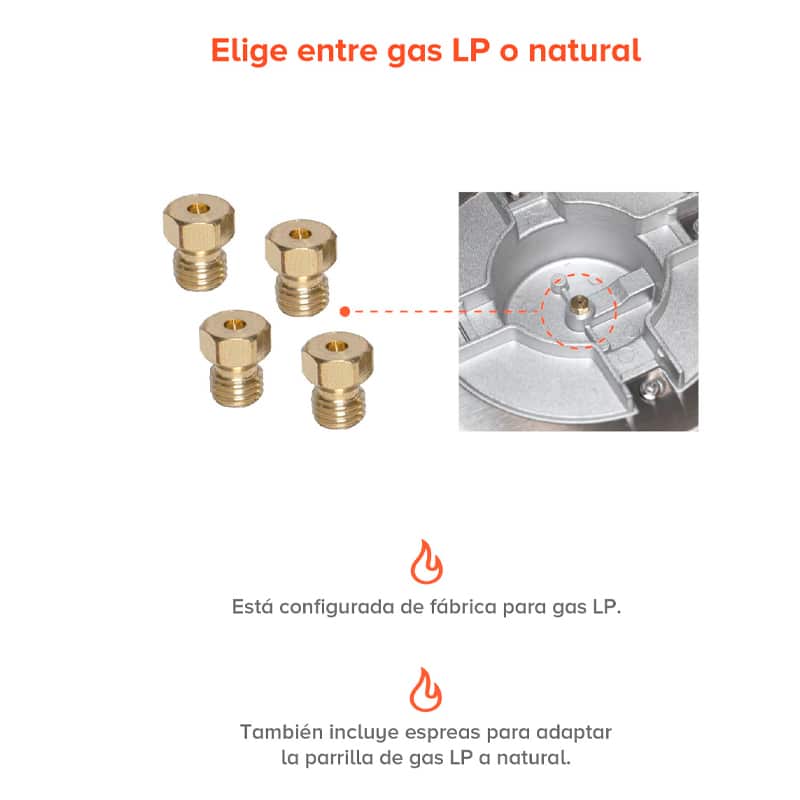 Elige entre gas LP o natural

Está configurada de fábrica para gas LP.

También incluye espreas para adaptar la parrilla de gas LP a natural.